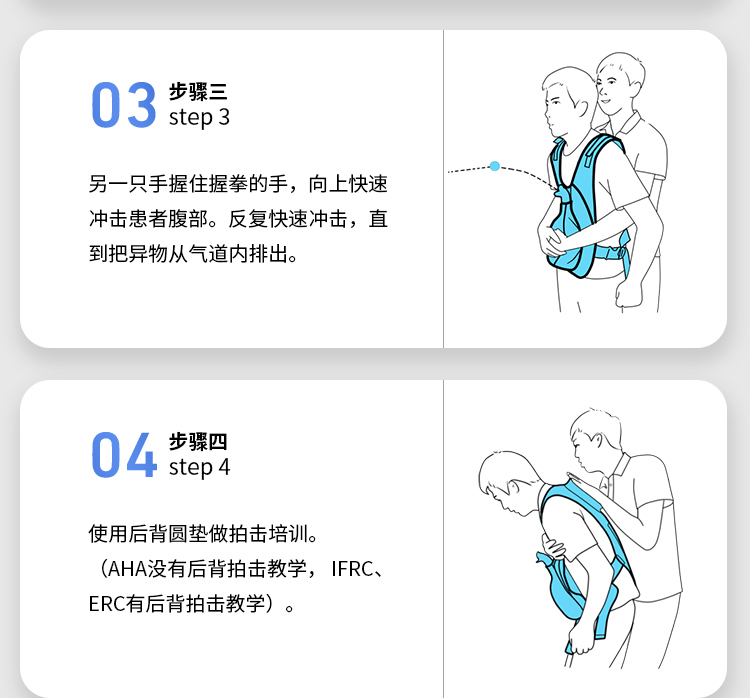 03 步骤三
step 3

另一只手握住握拳的手，向上快速冲击患者腹部。反复快速冲击，直到把异物从气道内排出。

04 步骤四
step 4

使用后背圆垫做拍击培训。
（AHA没有后背拍击教学，IFRC、ERC有后背拍击教学）。